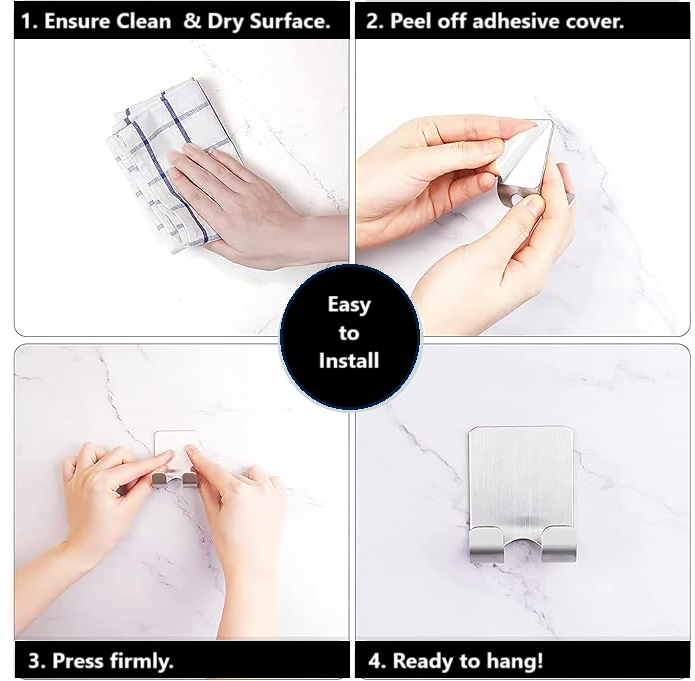 1. Ensure Clean & Dry Surface.

2. Peel off adhesive cover.

Easy to Install

3. Press firmly.

4. Ready to hang!